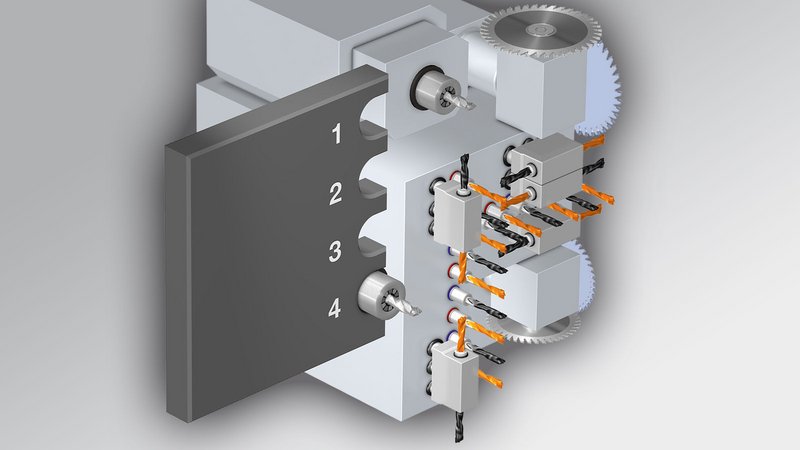 1
2
3
4